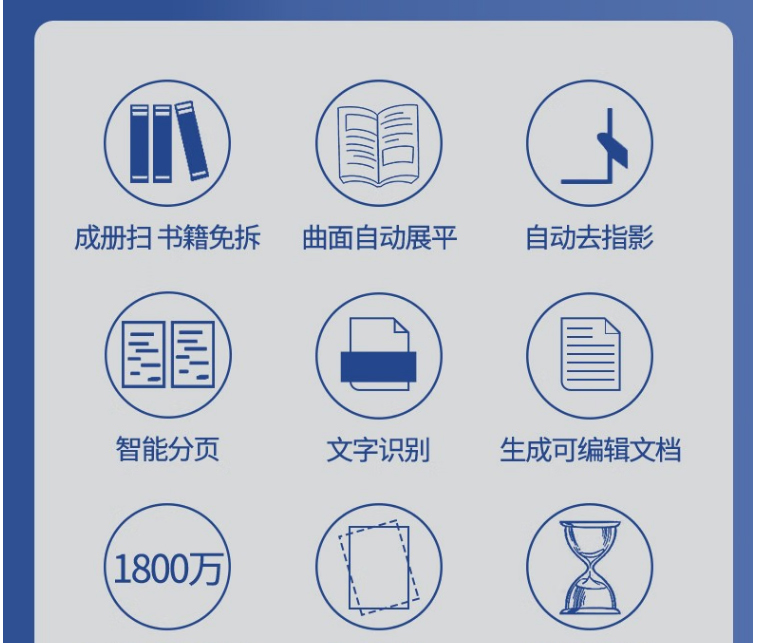 成册扫 书籍免拆

曲面自动展平

自动去指影

智能分页

文字识别

生成可编辑文档

1800万