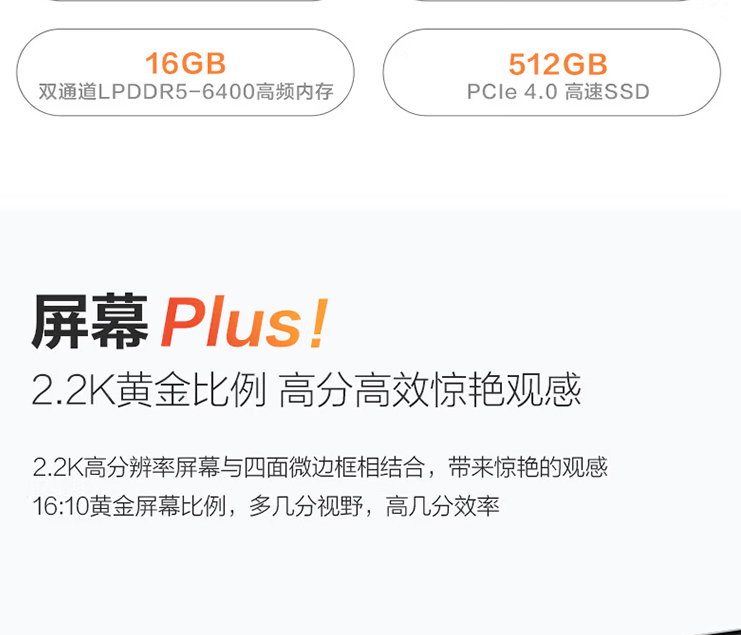 16GB
双通道LPDDR5-6400高频内存

512GB
PCIe 4.0 高速SSD

屏幕 Plus!

2.2K黄金比例 高分高效惊艳观感

2.2K高分辨率屏幕与四面微边框相结合，带来惊艳的观感
16:10黄金屏幕比例，多几分视野，高几分效率