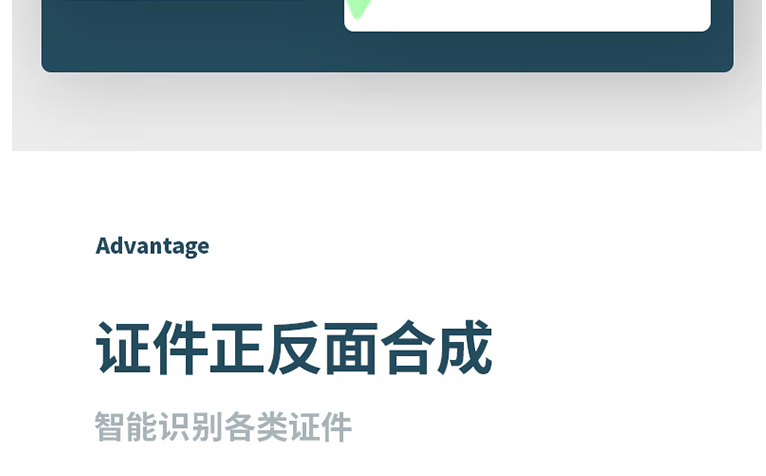 Advantage

证件正反面合成

智能识别各类证件