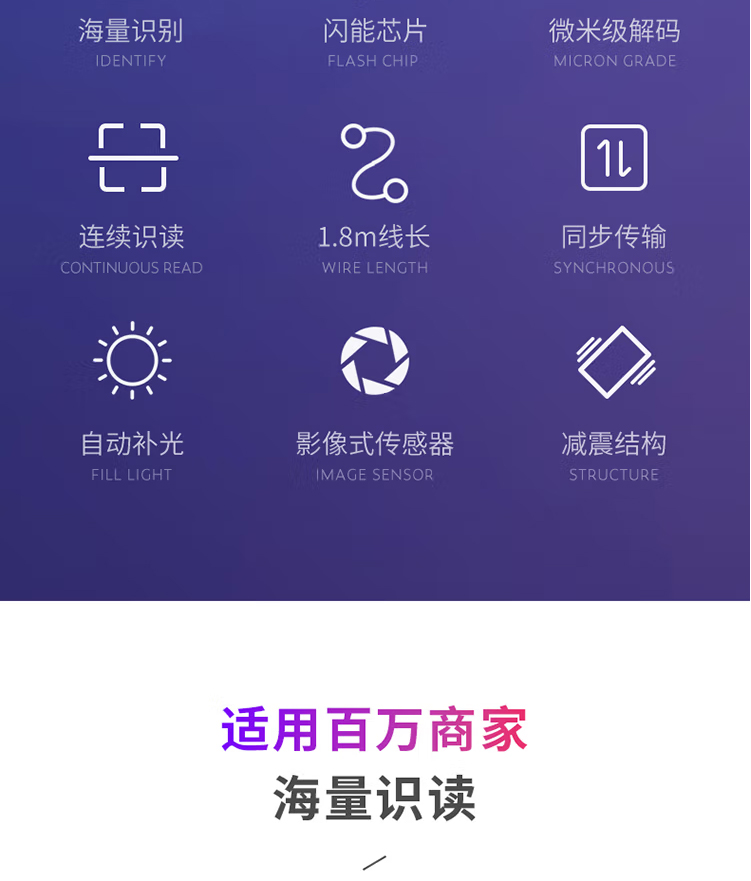 海量识别
IDENTIFY

闪能芯片
FLASH CHIP

微米级解码
MICRON GRADE

连续识读
CONTINUOUS READ

1.8m线长
WIRE LENGTH

同步传输
SYNCHRONOUS

自动补光
FILL LIGHT

影像式传感器
IMAGE SENSOR

减震结构
STRUCTURE

适用百万商家
海量识读