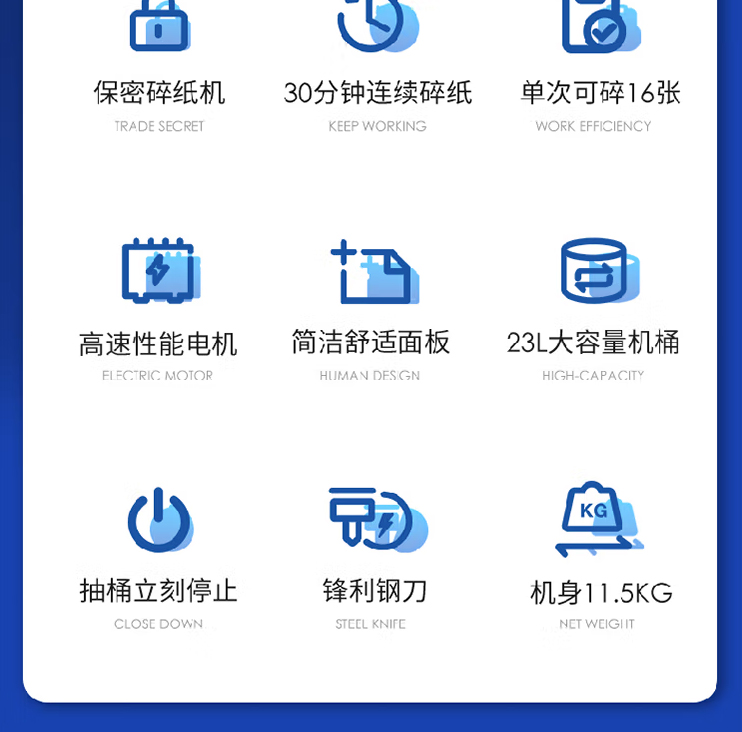 保密碎纸机
TRADE SECRET

30分钟连续碎纸
KEEP WORKING

单次可碎16张
WORK EFFICIENCY

高速性能电机
ELECTRIC MOTOR

简洁舒适面板
HUMAN DESIGN

23L大容量机桶
HIGH-CAPACITY

抽桶立刻停止
CLOSE DOWN

锋利钢刀
STEEL KNIFE

KG
机身11.5KG
NET WEIGHT