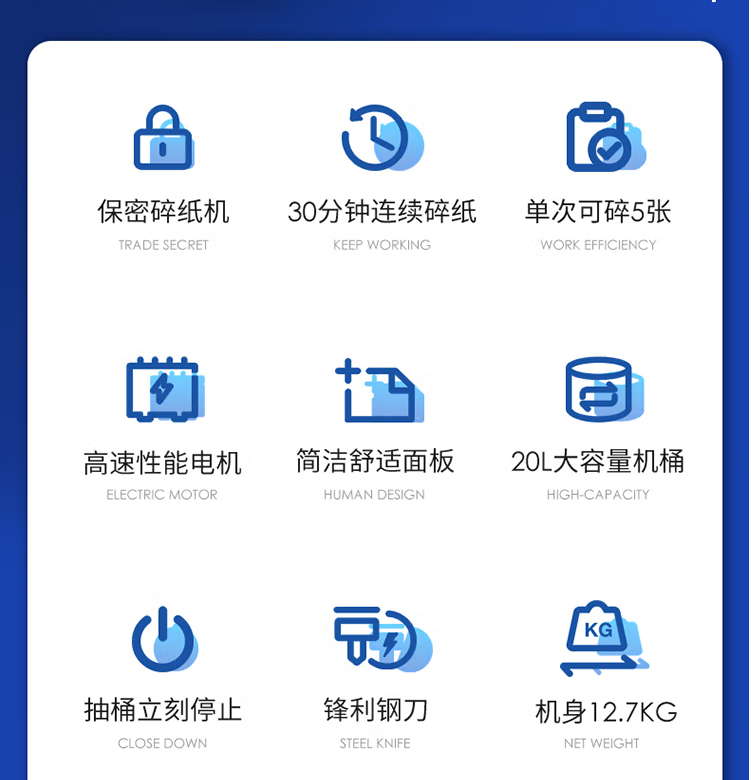 保密碎纸机
TRADE SECRET

30分钟连续碎纸
KEEP WORKING

单次可碎5张
WORK EFFICIENCY

高速性能电机
ELECTRIC MOTOR

简洁舒适面板
HUMAN DESIGN

20L大容量机桶
HIGH-CAPACITY

抽桶立刻停止
CLOSE DOWN

锋利钢刀
STEEL KNIFE

KG
机身12.7KG
NET WEIGHT