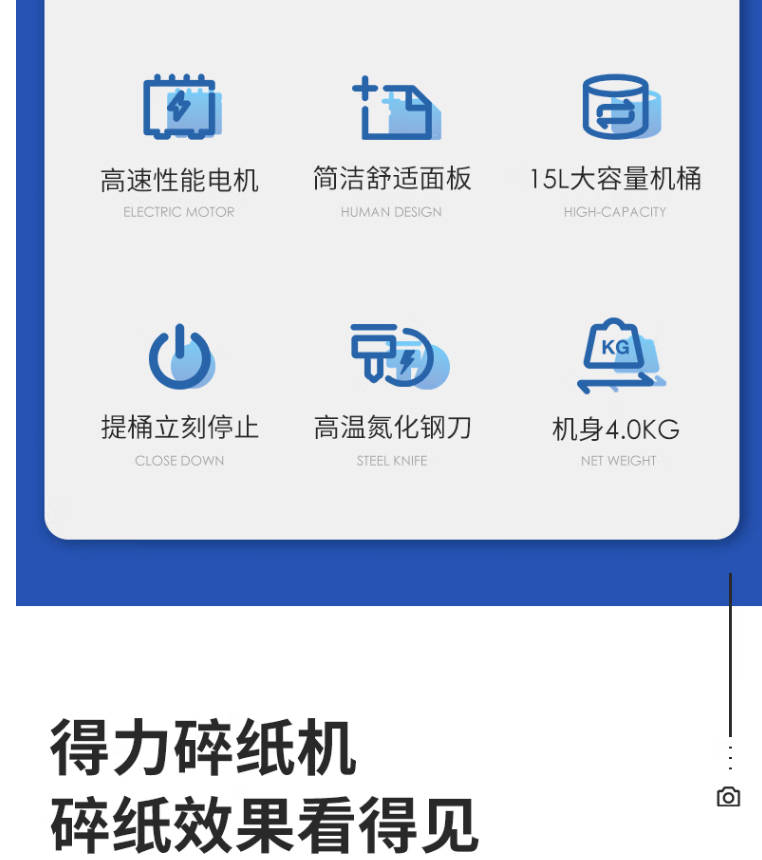 高速性能电机
ELECTRIC MOTOR

简洁舒适面板
HUMAN DESIGN

15L大容量机桶
HIGH-CAPACITY

提桶立刻停止
CLOSE DOWN

高温氮化钢刀
STEEL KNIFE

KG
机身4.0KG
NET WEIGHT

得力碎纸机
碎纸效果看得见