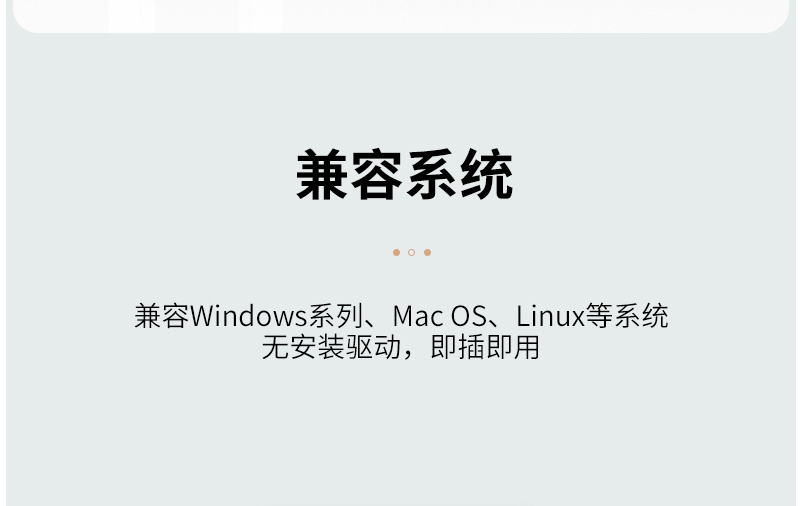 兼容系统

兼容Windows系列、Mac OS、Linux等系统
无安装驱动，即插即用