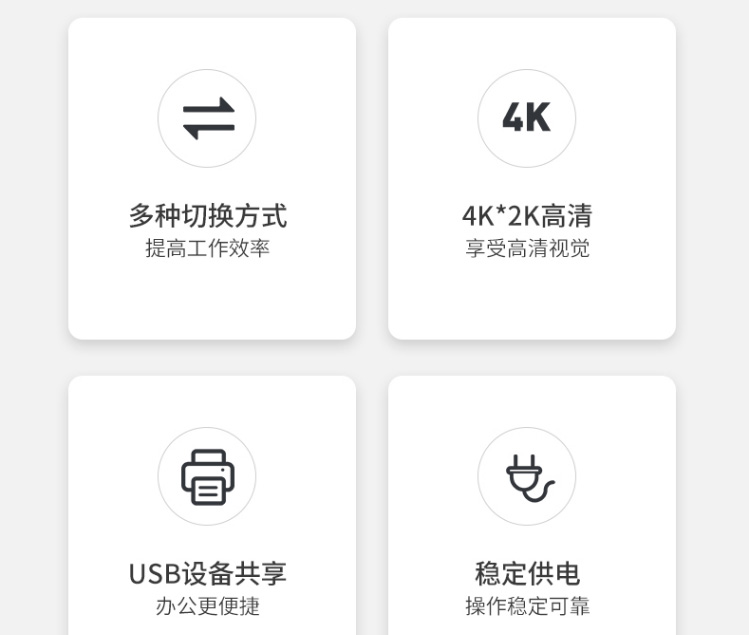 多种切换方式
提高工作效率

4K

4K*2K高清
享受高清视觉

USB设备共享
办公更便捷

稳定供电
操作稳定可靠