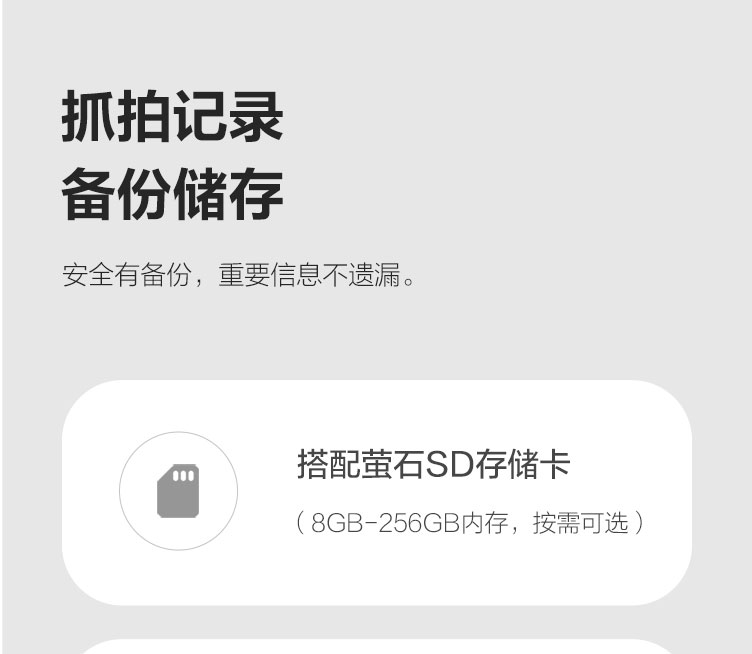 抓拍记录
备份储存

安全有备份，重要信息不遗漏。

搭配萤石SD存储卡

（8GB-256GB内存，按需可选）