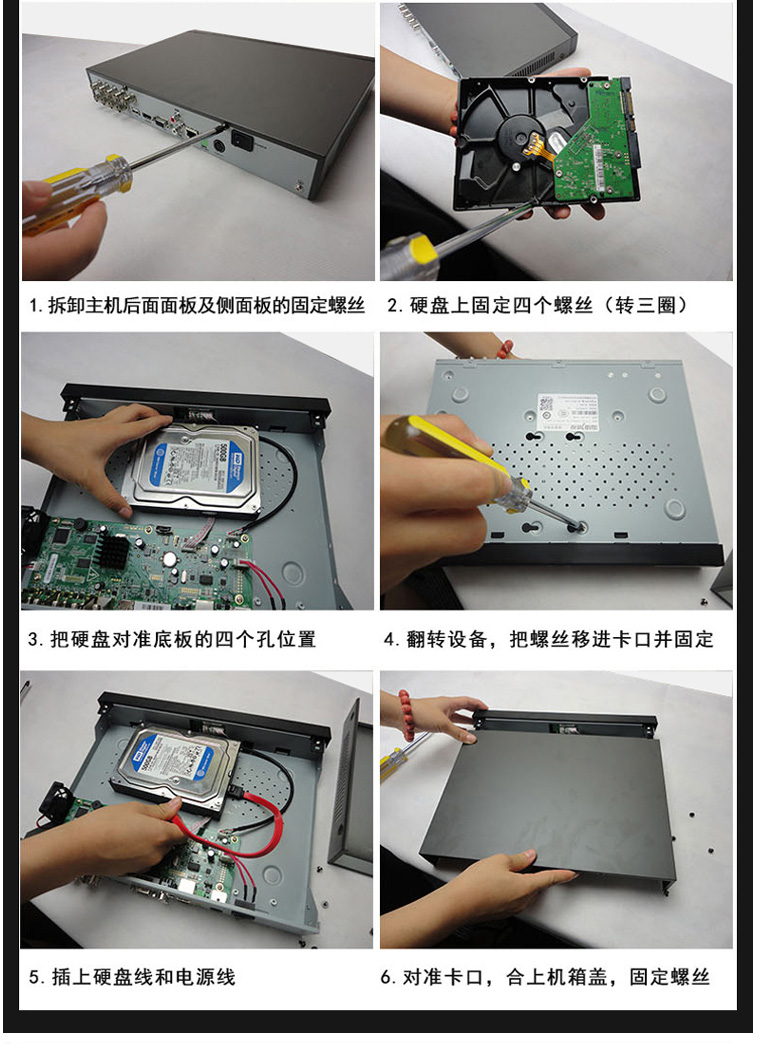 1. 拆卸主机后面面板及侧面板的固定螺丝

2. 硬盘上固定四个螺丝（转三圈）

3. 把硬盘对准底板的四个孔位置

4. 翻转设备，把螺丝移进卡口并固定

5. 插上硬盘线和电源线

6. 对准卡口，合上机箱盖，固定螺丝