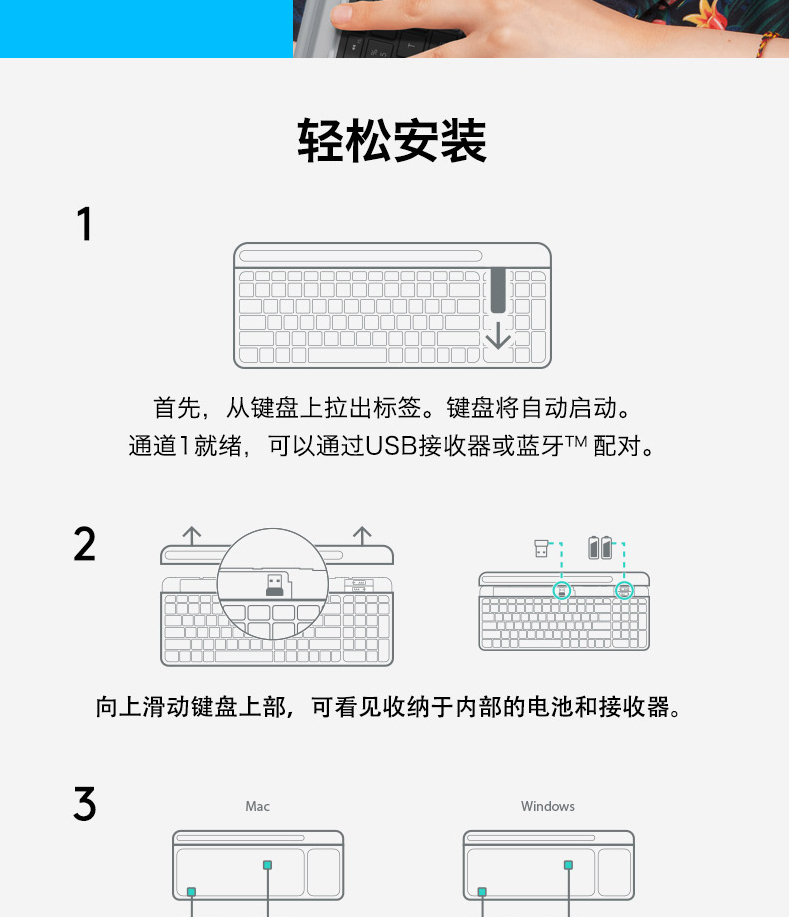 轻松安装

1

首先，从键盘上拉出标签。键盘将自动启动。
通道1就绪，可以通过USB接收器或蓝牙™ 配对。

2

向上滑动键盘上部，可看见收纳于内部的电池和接收器。

3

Mac

Windows