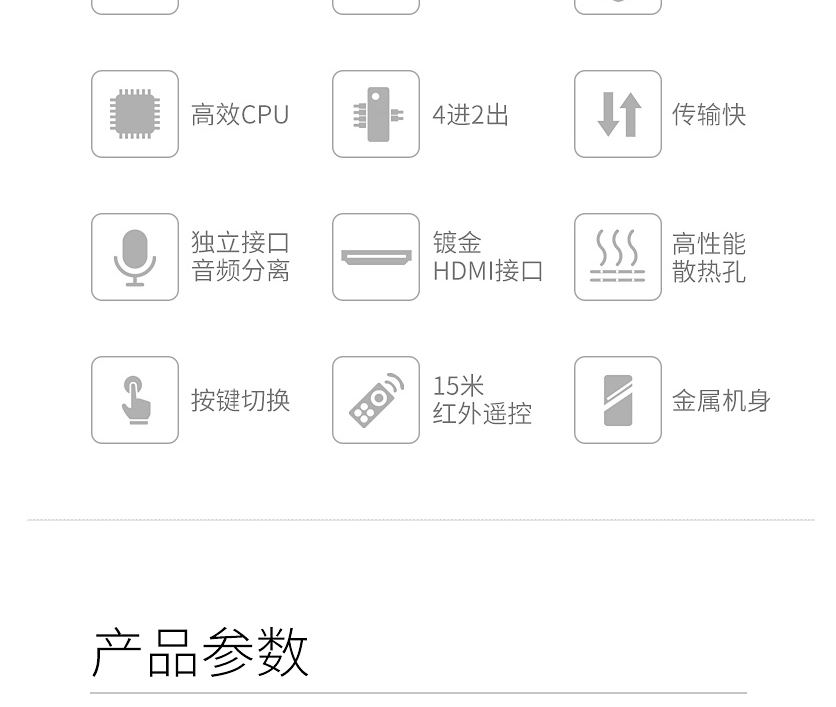 高效CPU

4进2出

传输快

独立接口
音频分离

镀金
HDMI接口

高性能
散热孔

按键切换

15米
红外遥控

金属机身

产品参数