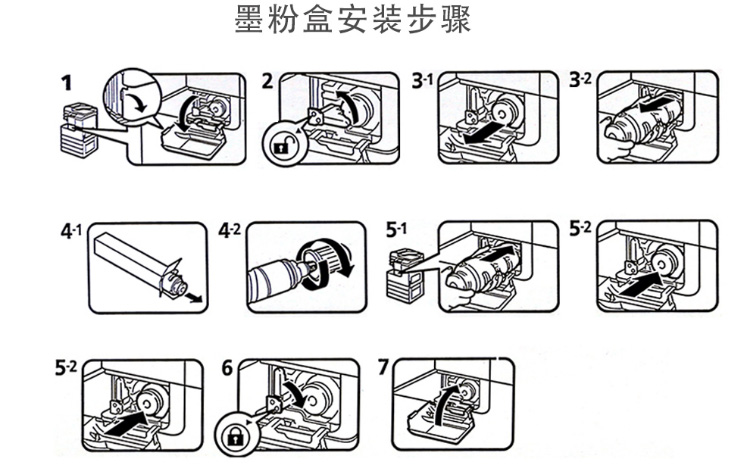 墨粉盒安装步骤

1

2

3-1

3-2

4-1

4-2

5-1

5-2

5-2

6

7